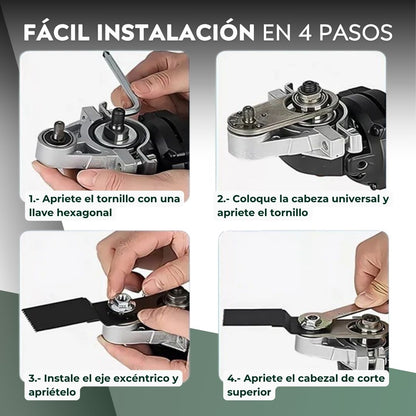 FÁCIL INSTALACIÓN EN 4 PASOS

1.- Apriete el tornillo con una llave hexagonal

2.- Coloque la cabeza universal y apriete el tornillo

3.- Instale el eje excéntrico y apriételo

4.- Apriete el cabezal de corte superior