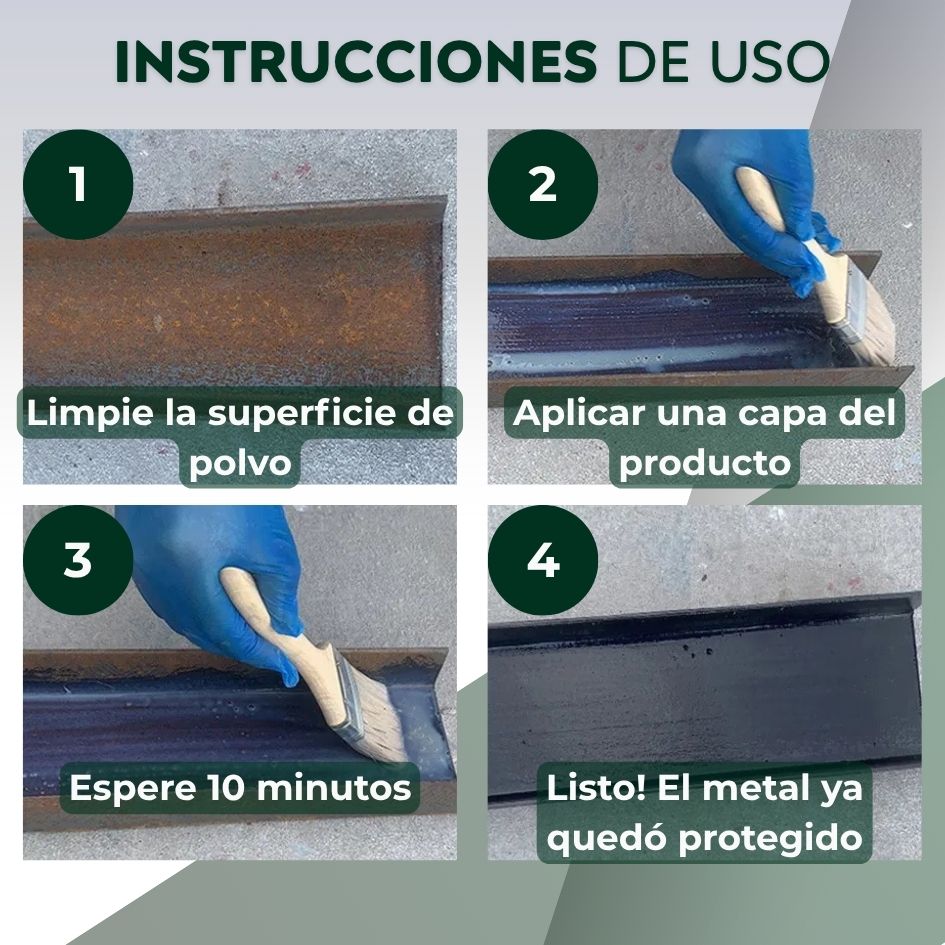 INSTRUCCIONES DE USO

1

Limpie la superficie de polvo

2

Aplicar una capa del producto

3

Espere 10 minutos

4

Listo! El metal ya quedó protegido