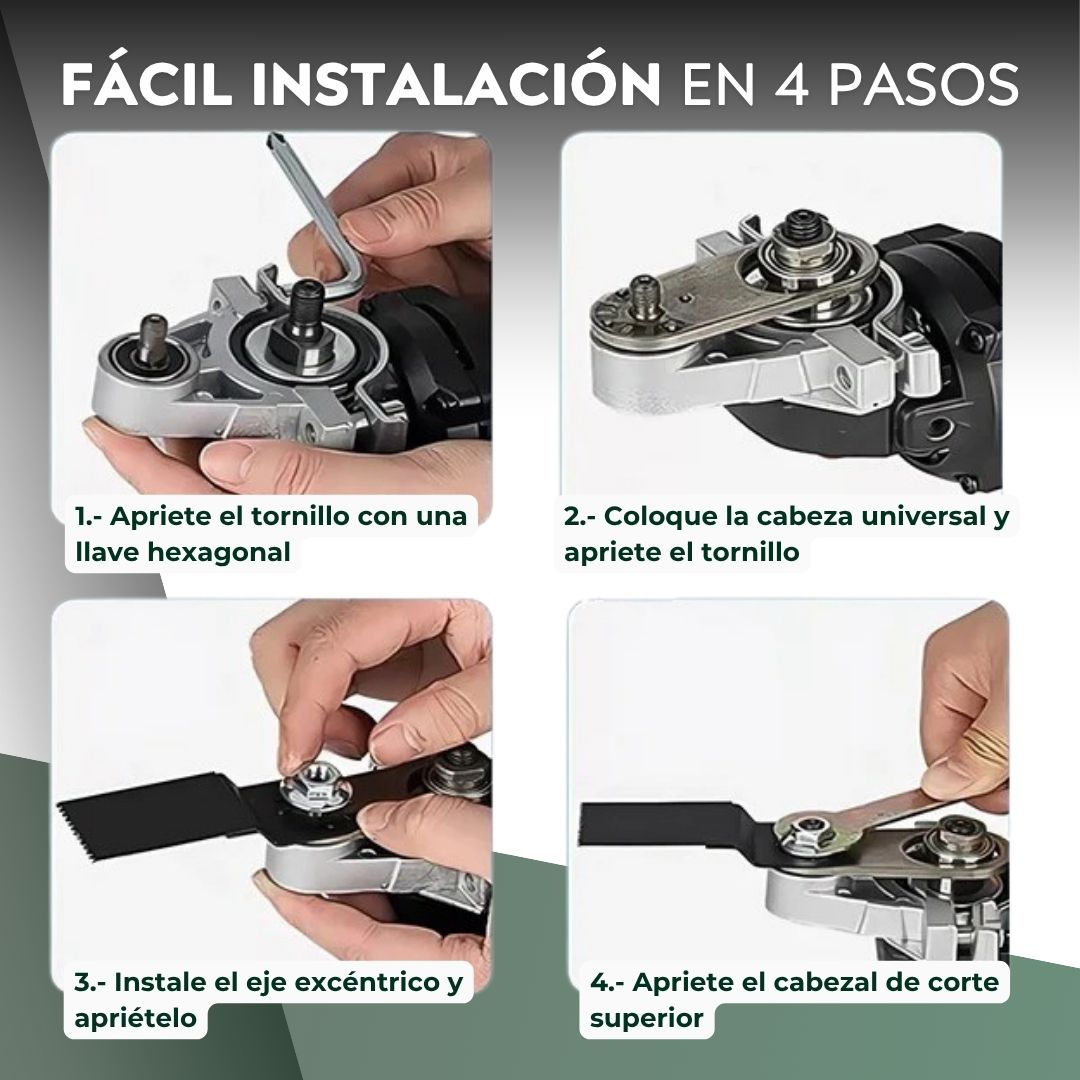 FÁCIL INSTALACIÓN EN 4 PASOS

1.- Apriete el tornillo con una llave hexagonal

2.- Coloque la cabeza universal y apriete el tornillo

3.- Instale el eje excéntrico y apriételo

4.- Apriete el cabezal de corte superior