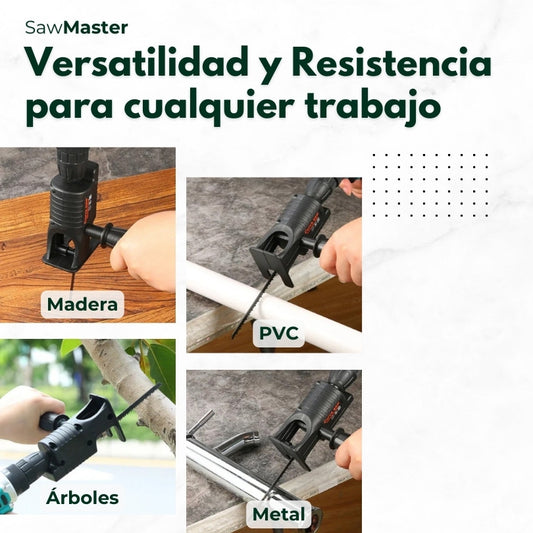 SawMaster

Versatilidad y Resistencia para cualquier trabajo

Madera

PVC

Árboles

Metal